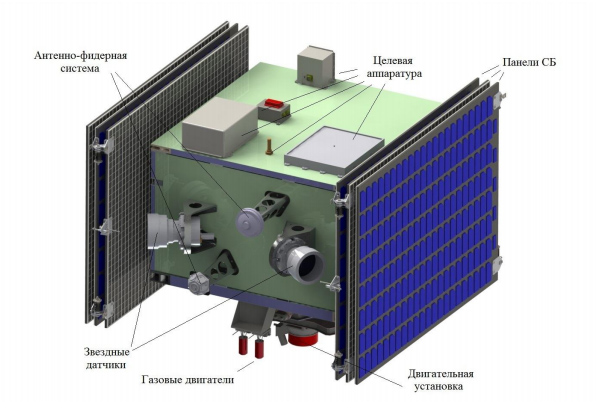 Антенно-фидерная система

Целевая аппаратура

Панели СБ

Звездные датчики

Газовые двигатели

Двигательная установка