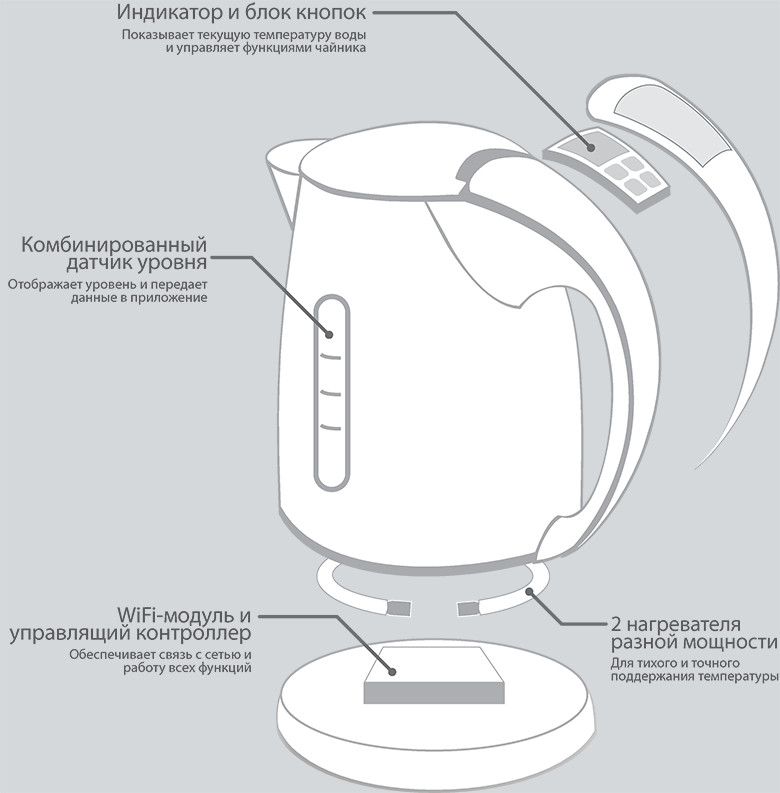 Индикатор и блок кнопок
Показывает текущую температуру воды и управляет функциями чайника

Комбинированный датчик уровня
Отображает уровень и передает данные в приложение

WiFi-модуль и управлящий контроллер
Обеспечивает связь с сетью и работу всех функций

2 нагревателя разной мощности
Для тихого и точного поддержания температуры